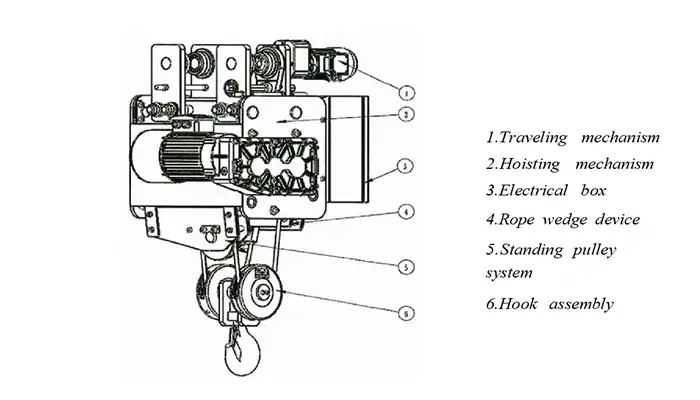 1
2
3
4
5
6

1.Traveling mechanism
2.Hoisting mechanism
3.Electrical box
4.Rope wedge device
5.Standing pulley system
6.Hook assembly