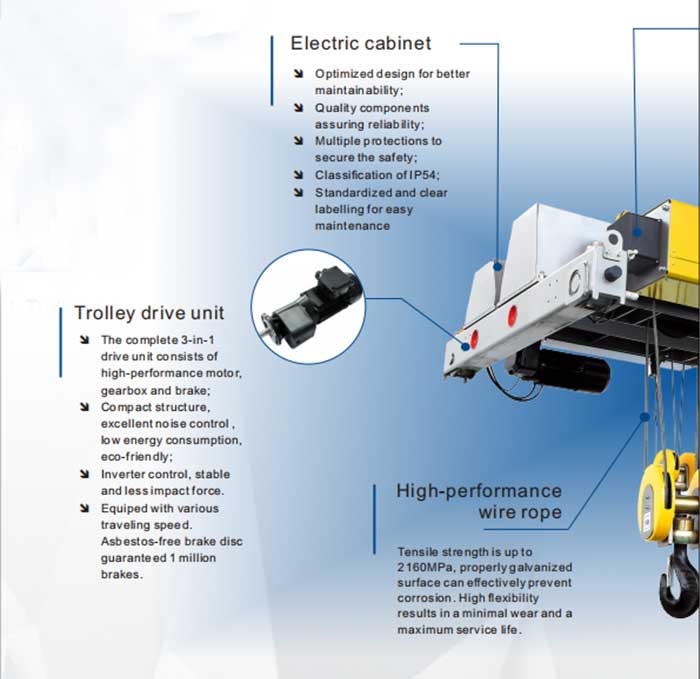 Electric cabinet

Optimized design for better maintainability;
Quality components assuring reliability;
Multiple protections to secure the safety;
Classification of IP54;
Standardized and clear labelling for easy maintenance

Trolley drive unit

The complete 3-in-1 drive unit consists of high-performance motor, gearbox and brake;
Compact structure, excellent noise control , low energy consumption, eco-friendly;
Inverter control, stable and less impact force.
Equiped with various traveling speed. Asbestos-free brake disc guaranteed 1 million brakes.

High-performance wire rope

Tensile strength is up to 2160MPa, properly galvanized surface can effectively prevent corrosion. High flexibility results in a minimal wear and a maximum service life.